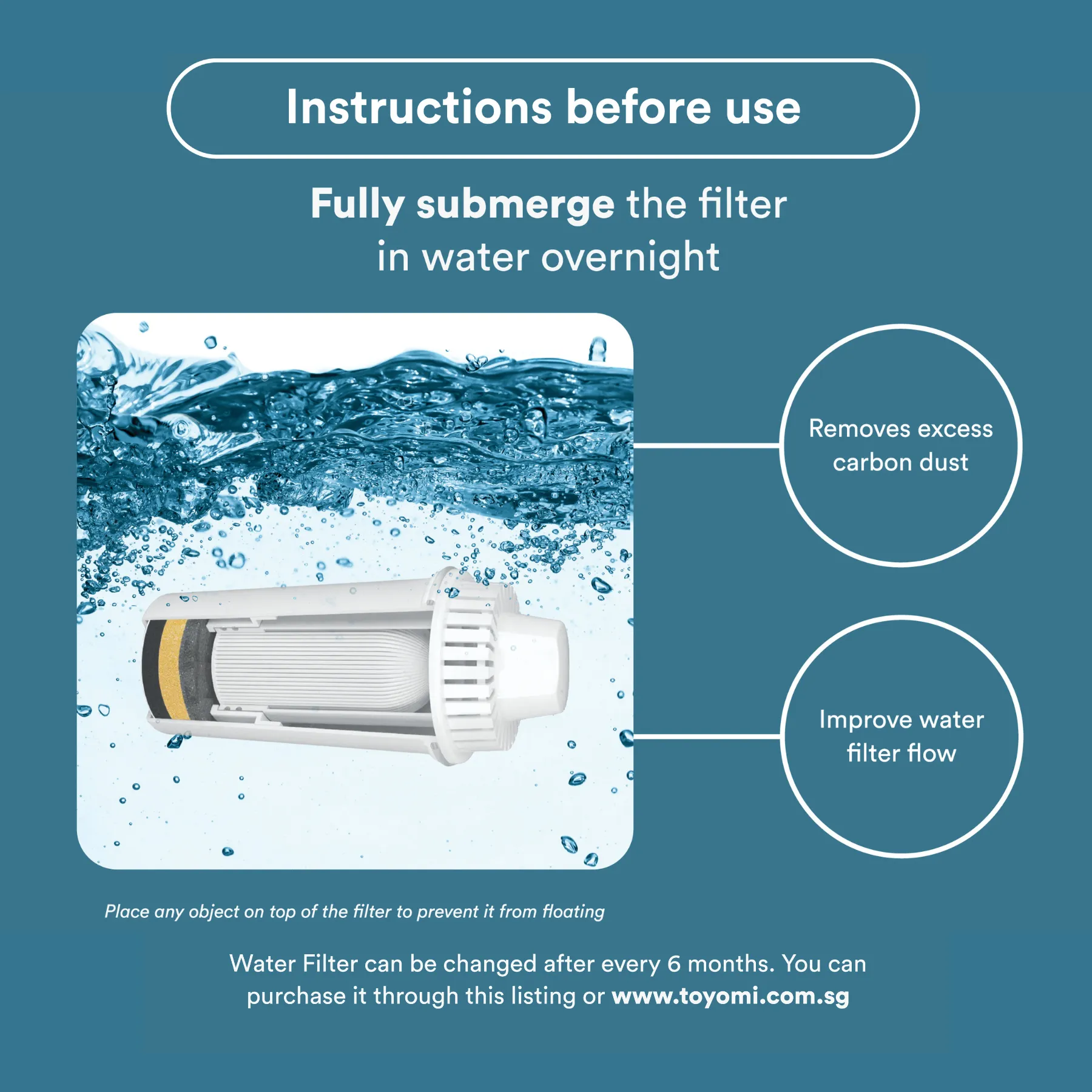 Instructions before use

Fully submerge the filter in water overnight

Removes excess carbon dust

Improve water filter flow

Place any object on top of the filter to prevent it from floating

Water Filter can be changed after every 6 months. You can purchase it through this listing or www.toyomi.com.sg